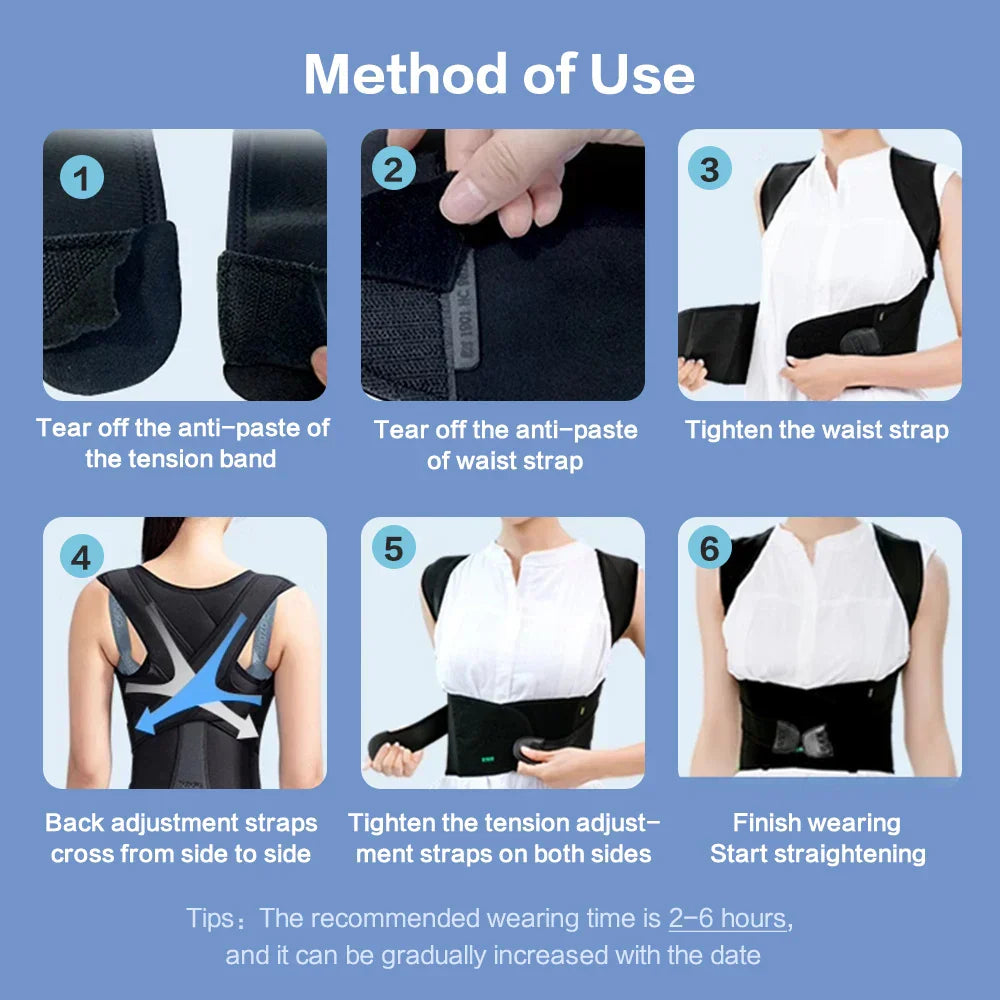 Method of Use

1

Tear off the anti-paste of the tension band

2

Tear off the anti-paste of waist strap

3

Tighten the waist strap

4

Back adjustment straps cross from side to side

5

Tighten the tension adjustment straps on both sides

6

Finish wearing
Start straightening

Tips：The recommended wearing time is 2-6 hours, and it can be gradually increased with the date