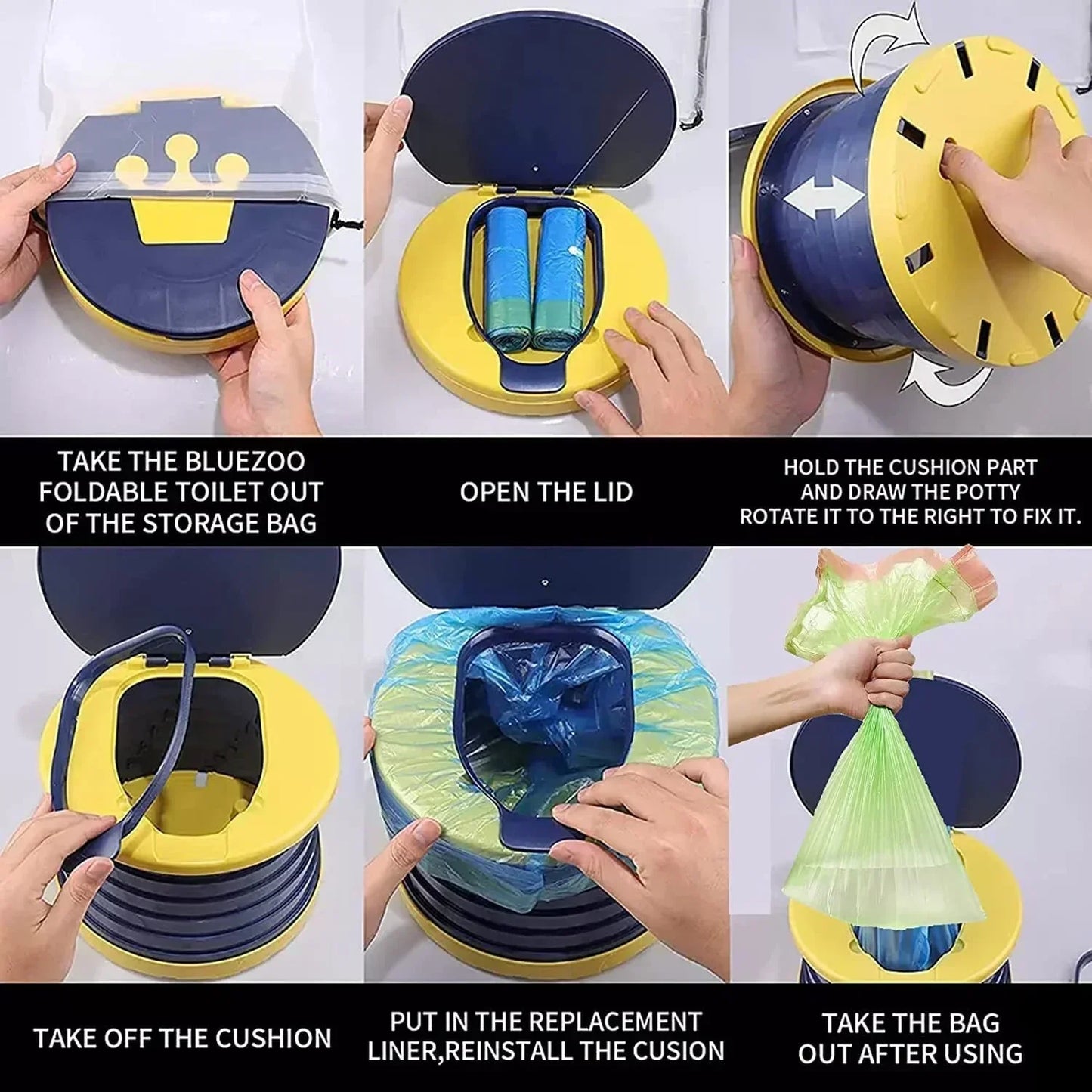 TAKE THE BLUEZOO FOLDABLE TOILET OUT OF THE STORAGE BAG

OPEN THE LID

HOLD THE CUSHION PART AND DRAW THE POTTY ROTATE IT TO THE RIGHT TO FIX IT.

TAKE OFF THE CUSHION

PUT IN THE REPLACEMENT LINER,REINSTALL THE CUSION

TAKE THE BAG OUT AFTER USING